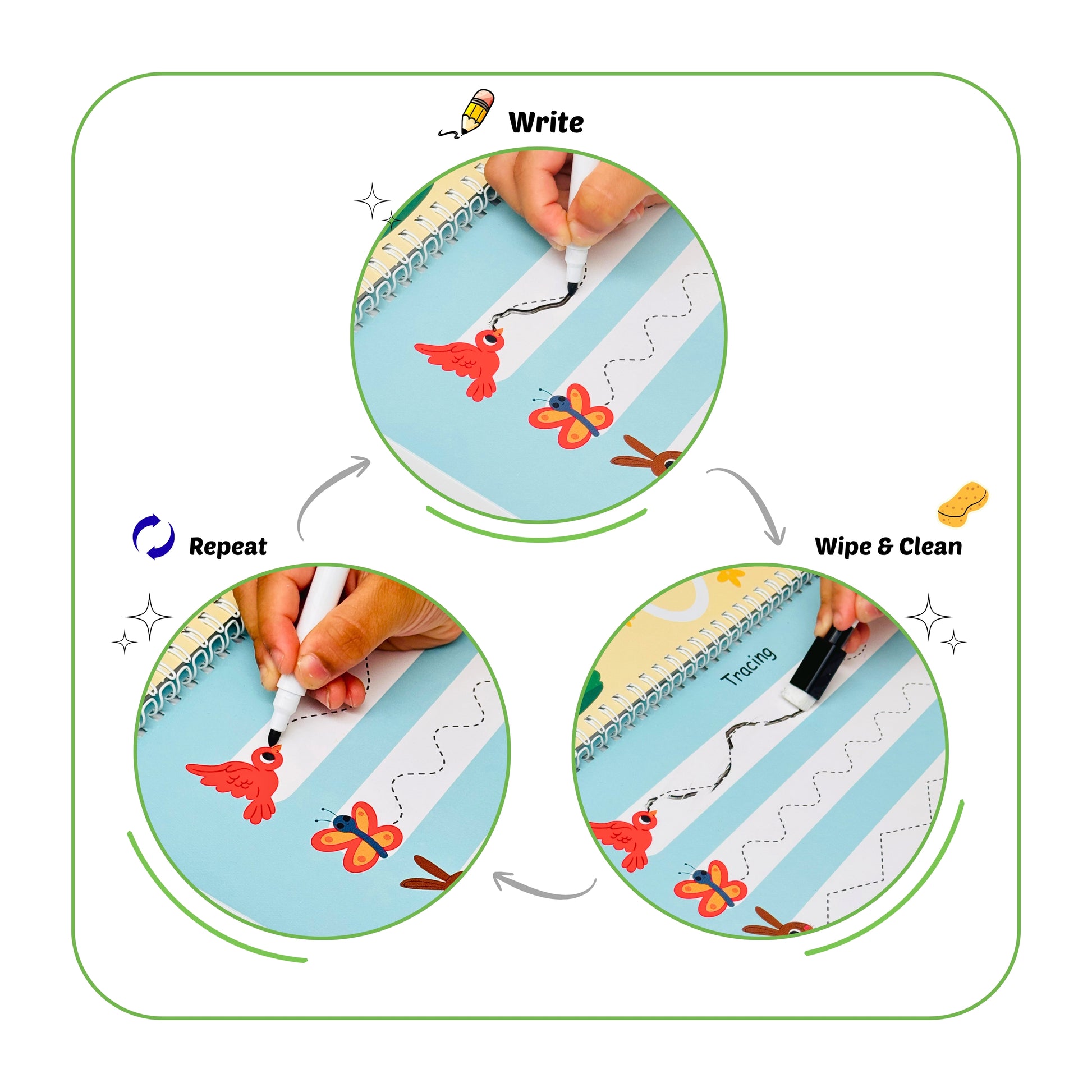 Write

Repeat

Wipe & Clean

Tracing