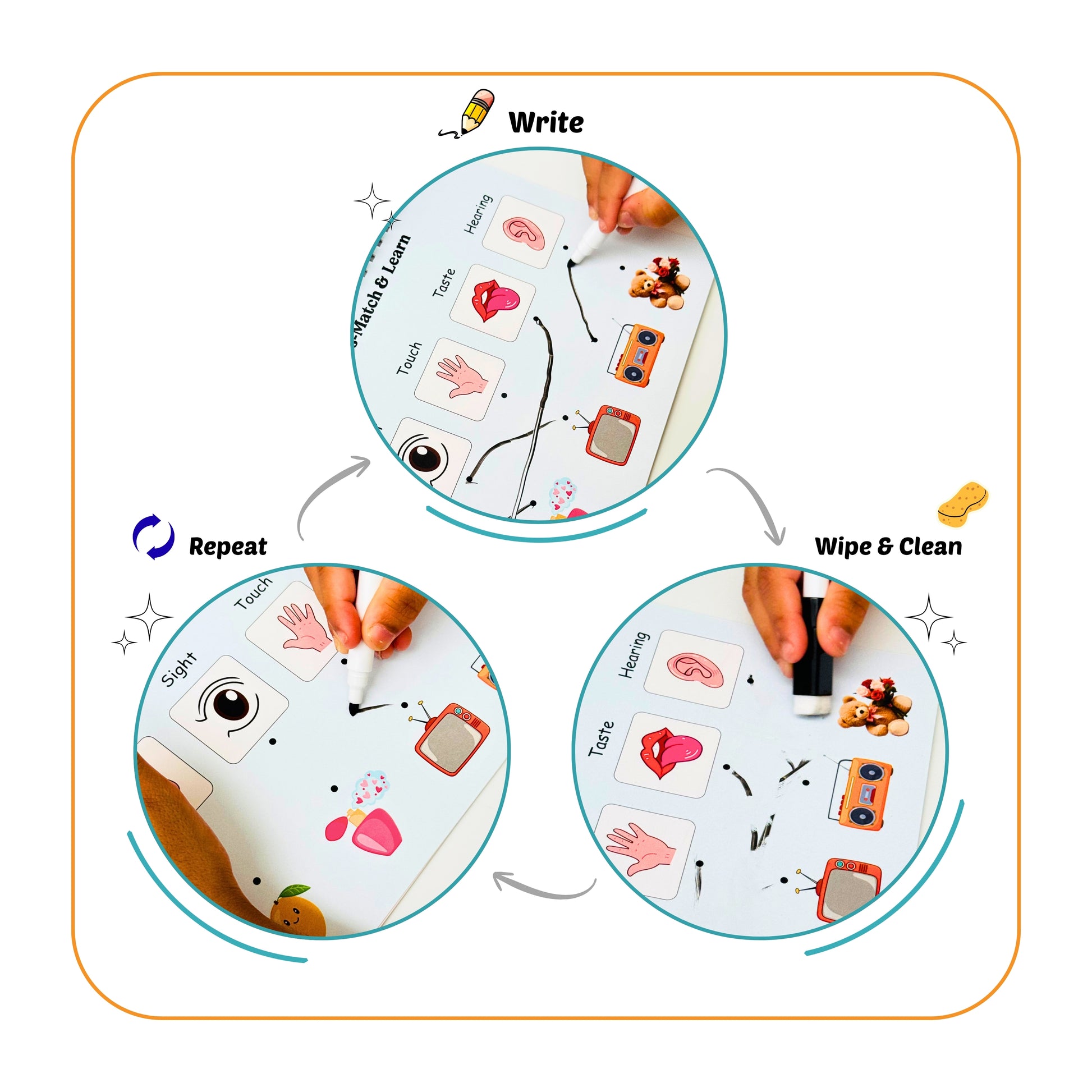 Write

-Match & Learn

Hearing

Taste

Touch

Repeat

Touch

Sight

Wipe & Clean

Hearing

Taste