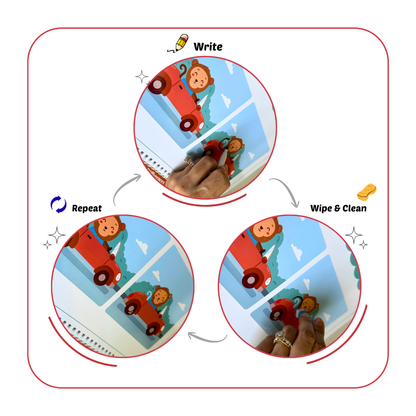 Write

Wipe & Clean

Repeat